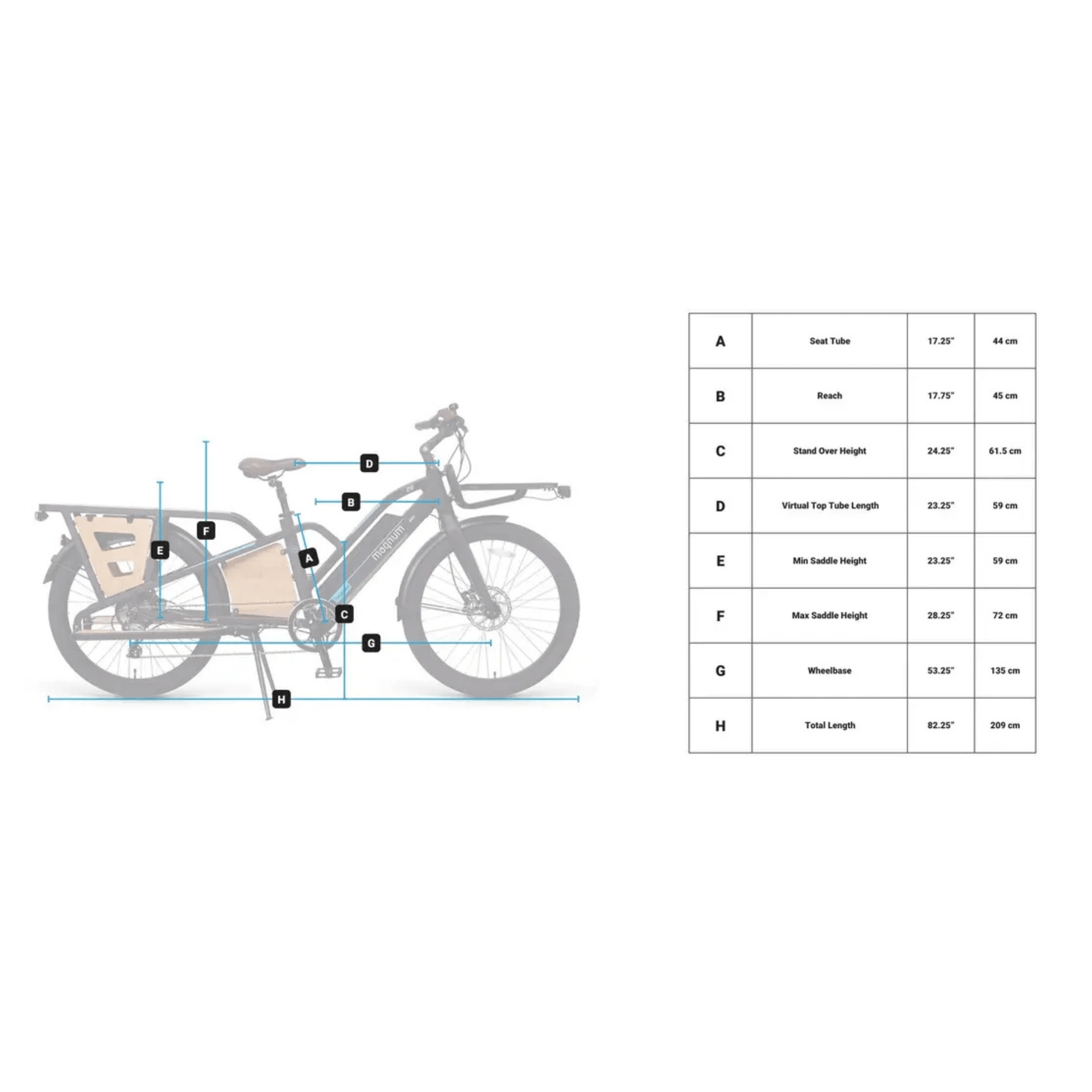 D

B

F

E

A

magnum

C

G

H

| A | Seat Tube | 17.25" | 44 cm |
|---|---|---|---|
| B | Reach | 17.75" | 45 cm |
| C | Stand Over Height | 24.25" | 61.5 cm |
| D | Virtual Top Tube Length | 23.25" | 59 cm |
| E | Min Saddle Height | 23.25" | 59 cm |
| F | Max Saddle Height | 28.25" | 72 cm |
| G | Wheelbase | 53.25" | 135 cm |
| H | Total Length | 82.25" | 209 cm |